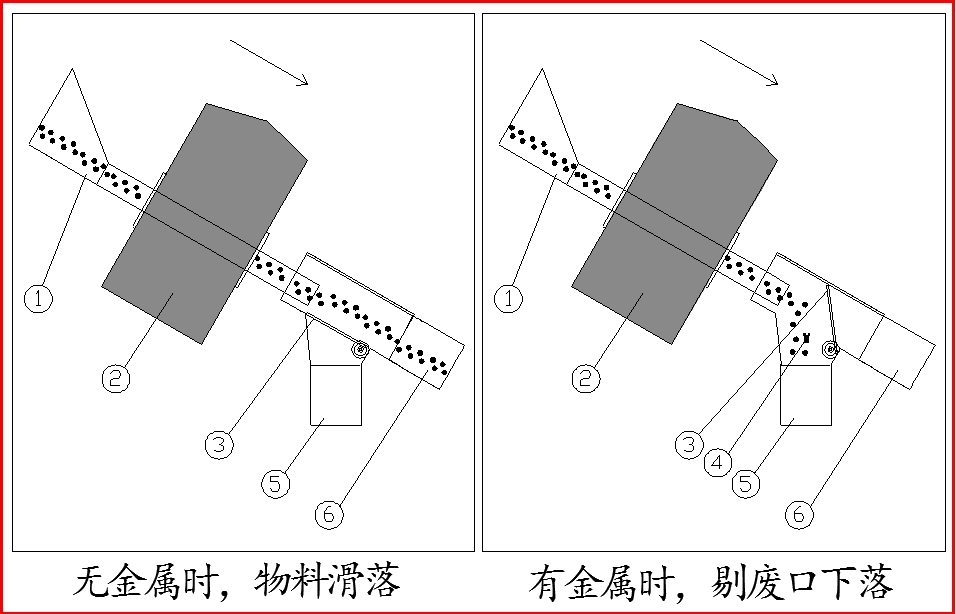 1
2
3
5
6

无金属时，物料滑落

1
2
3
4
5
6

有金属时，剔废口下落