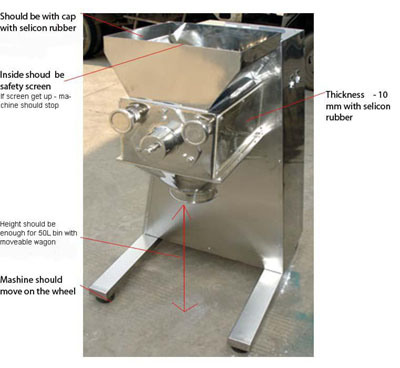 Should be with cap with selicon rubber

Inside shoud be safety screen
If screen get up - machine should stop

Thickness - 10 mm with selicon rubber

Height should be enough for 50L bin with moveable wagon

Mashine should move on the wheel